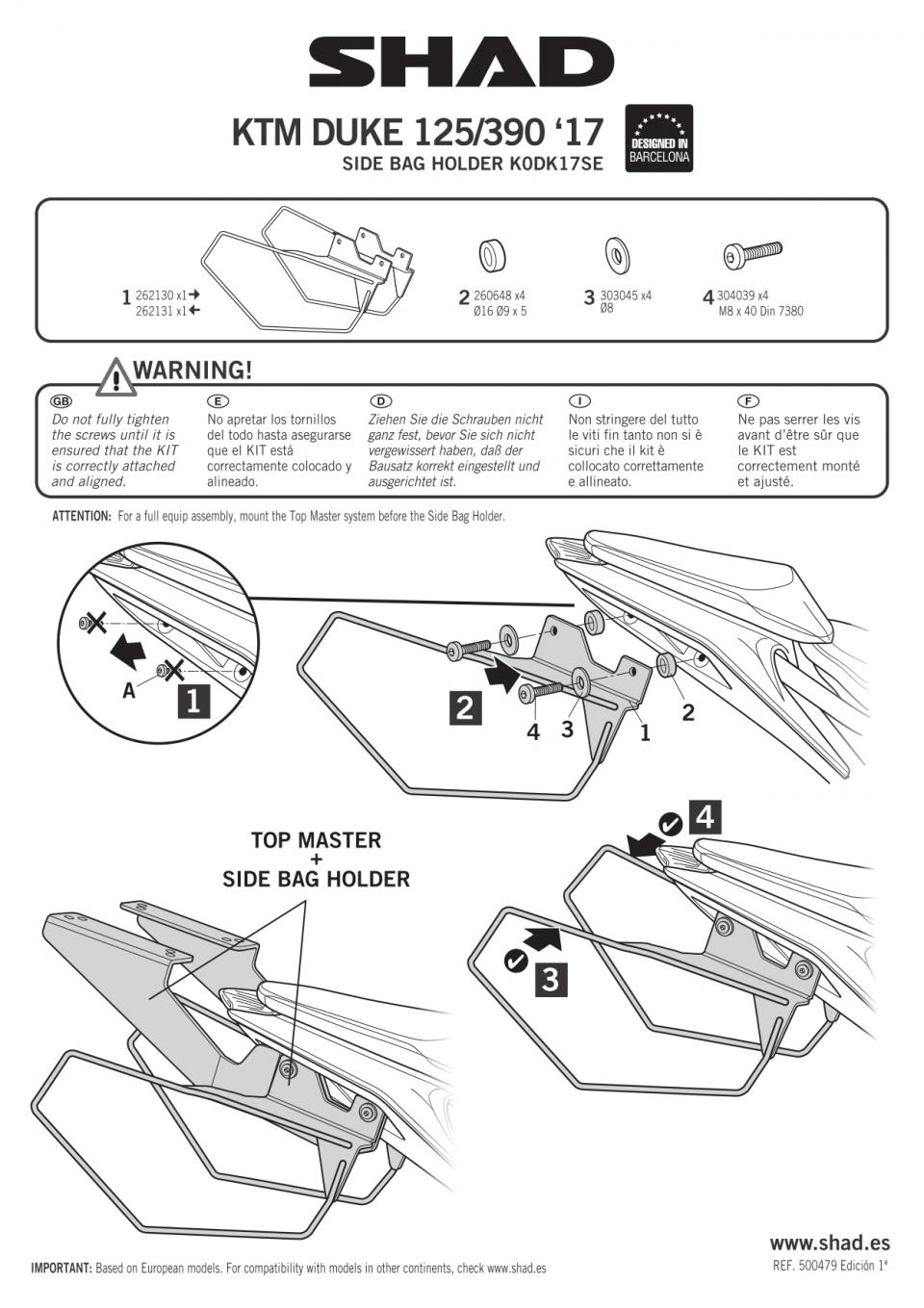 SHAD

KTM DUKE 125/390 '17
SIDE BAG HOLDER K0DK17SE

DESIGNED IN BARCELONA

1 262130 x1 →
262131 x1 ←

2 260648 x4
Ø16 Ø9 x 5

3 303045 x4
Ø8

4 304039 x4
M8 x 40 Din 7380

WARNING!

GB
Do not fully tighten the screws until it is ensured that the KIT is correctly attached and aligned.

E
No apretar los tornillos del todo hasta asegurarse que el KIT está correctamente colocado y alineado.

D
Ziehen Sie die Schrauben nicht ganz fest, bevor Sie sich nicht vergewissert haben, daß der Bausatz korrekt eingestellt und ausgerichtet ist.

I
Non stringere del tutto le viti fin tanto non si è sicuri che il kit è collocato correttamente e allineato.

F
Ne pas serrer les vis avant d'être sûr que le KIT est correctement monté et ajusté.

ATTENTION: For a full equip assembly, mount the Top Master system before the Side Bag Holder.

A
1

2
4 3 1 2

TOP MASTER
+
SIDE BAG HOLDER

4
3

www.shad.es
REF. 500479 Edición 1ª

IMPORTANT: Based on European models. For compatibility with models in other continents, check www.shad.es