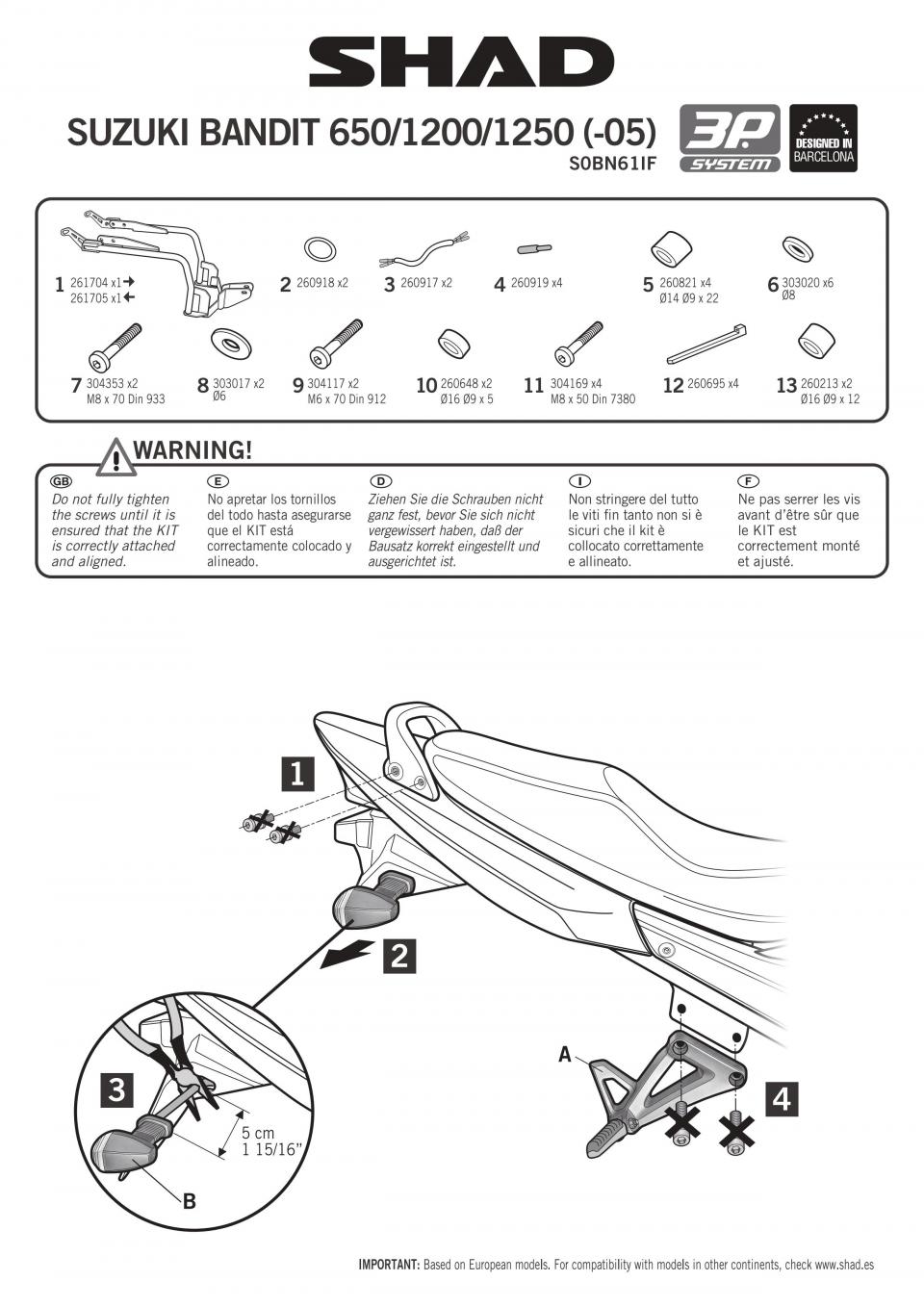 SHAD

SUZUKI BANDIT 650/1200/1250 (-05)
S0BN61IF

3P SYSTEM

DESIGNED IN BARCELONA

1 261704 x1 → 261705 x1 ←
2 260918 x2
3 260917 x2
4 260919 x4
5 260821 x4 Ø14 Ø9 x 22
6 303020 x6 Ø8
7 304353 x2 M8 x 70 Din 933
8 303017 x2 Ø6
9 304117 x2 M6 x 70 Din 912
10 260648 x2 Ø16 Ø9 x 5
11 304169 x4 M8 x 50 Din 7380
12 260695 x4
13 260213 x2 Ø16 Ø9 x 12

WARNING!

GB
Do not fully tighten the screws until it is ensured that the KIT is correctly attached and aligned.

E
No apretar los tornillos del todo hasta asegurarse que el KIT está correctamente colocado y alineado.

D
Ziehen Sie die Schrauben nicht ganz fest, bevor Sie sich nicht vergewissert haben, daß der Bausatz korrekt eingestellt und ausgerichtet ist.

I
Non stringere del tutto le viti fin tanto non si è sicuri che il kit è collocato correttamente e allineato.

F
Ne pas serrer les vis avant d'être sûr que le KIT est correctement monté et ajusté.

1
2
3
5 cm
1 15/16"
B
A
4

IMPORTANT: Based on European models. For compatibility with models in other continents, check www.shad.es