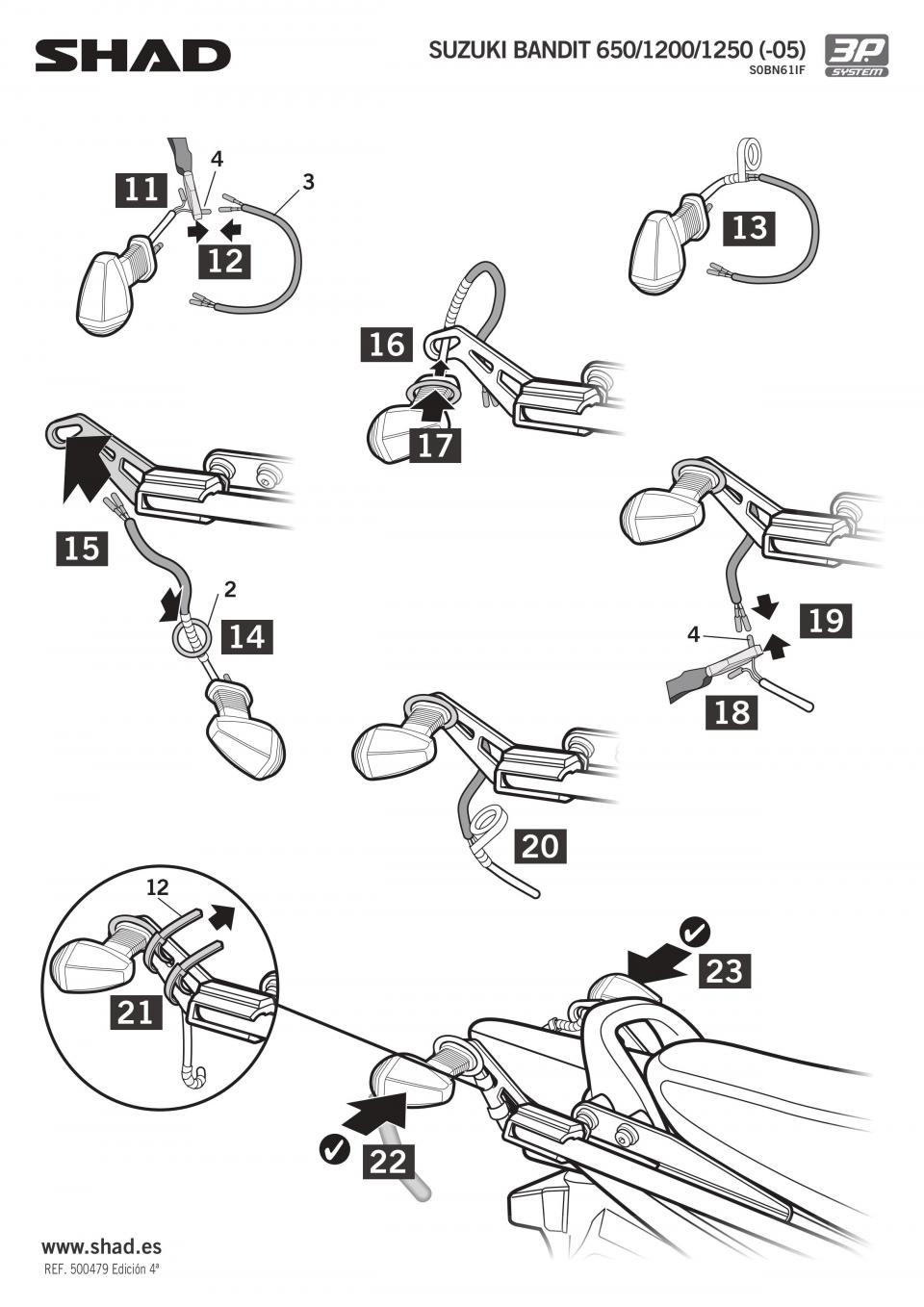 SHAD

SUZUKI BANDIT 650/1200/1250 (-05)
S0BN61IF

3P SYSTEM

11
4
3
12

13

16
17

15
2
14

19
4
18

20

12
21

23

22

www.shad.es
REF. 500479 Edición 4ª