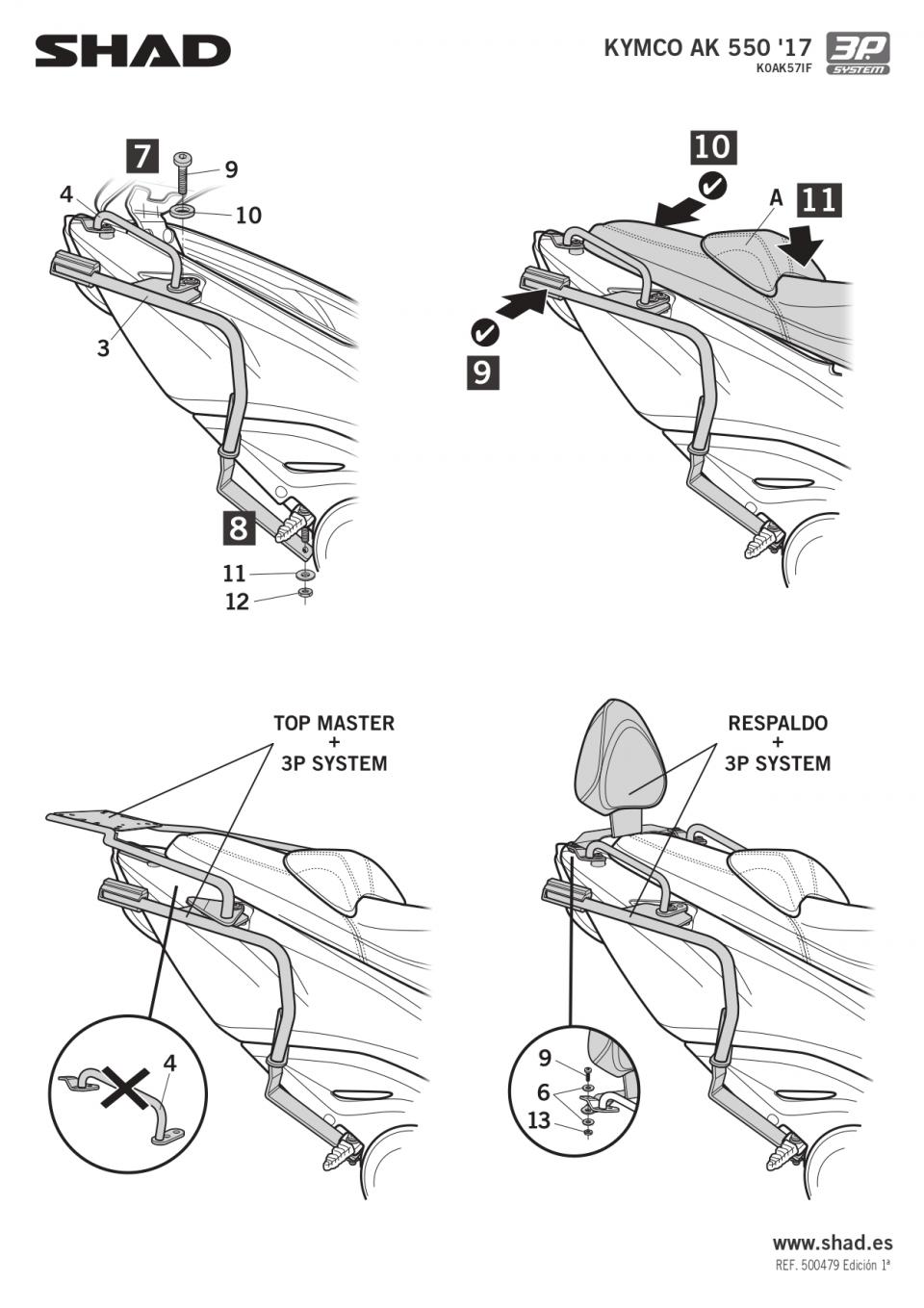 SHAD

KYMCO AK 550 '17
K0AK57IF

3P SYSTEM

7
9
4
10
3
8
11
12

10
A
11
9

TOP MASTER
+
3P SYSTEM

4

RESPALDO
+
3P SYSTEM

9
6
13

www.shad.es
REF. 500479 Edición 1ª