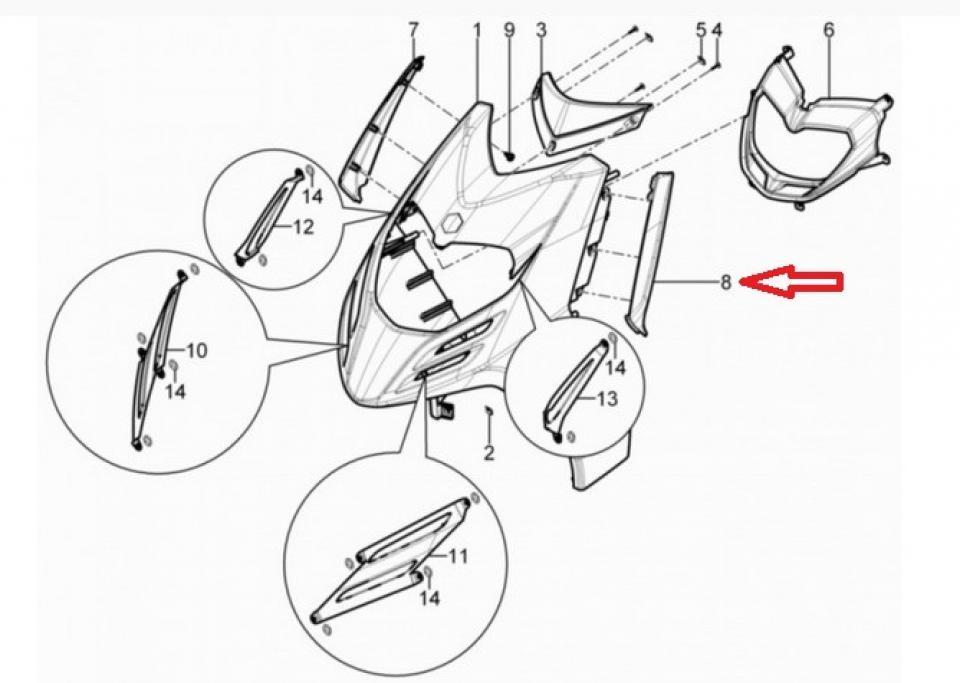 7
1
9
3
5
4
6
14
12
8
10
14
14
13
2
11
14