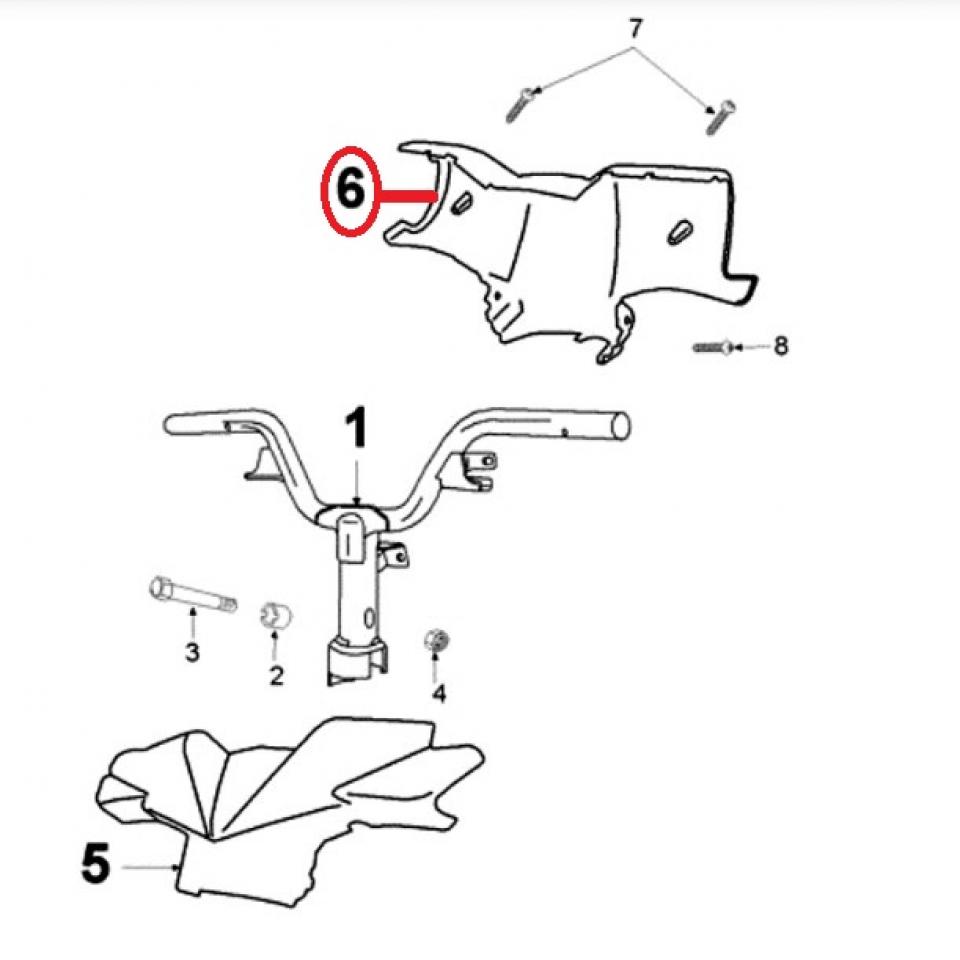 7
6
8
1
3
2
4
5