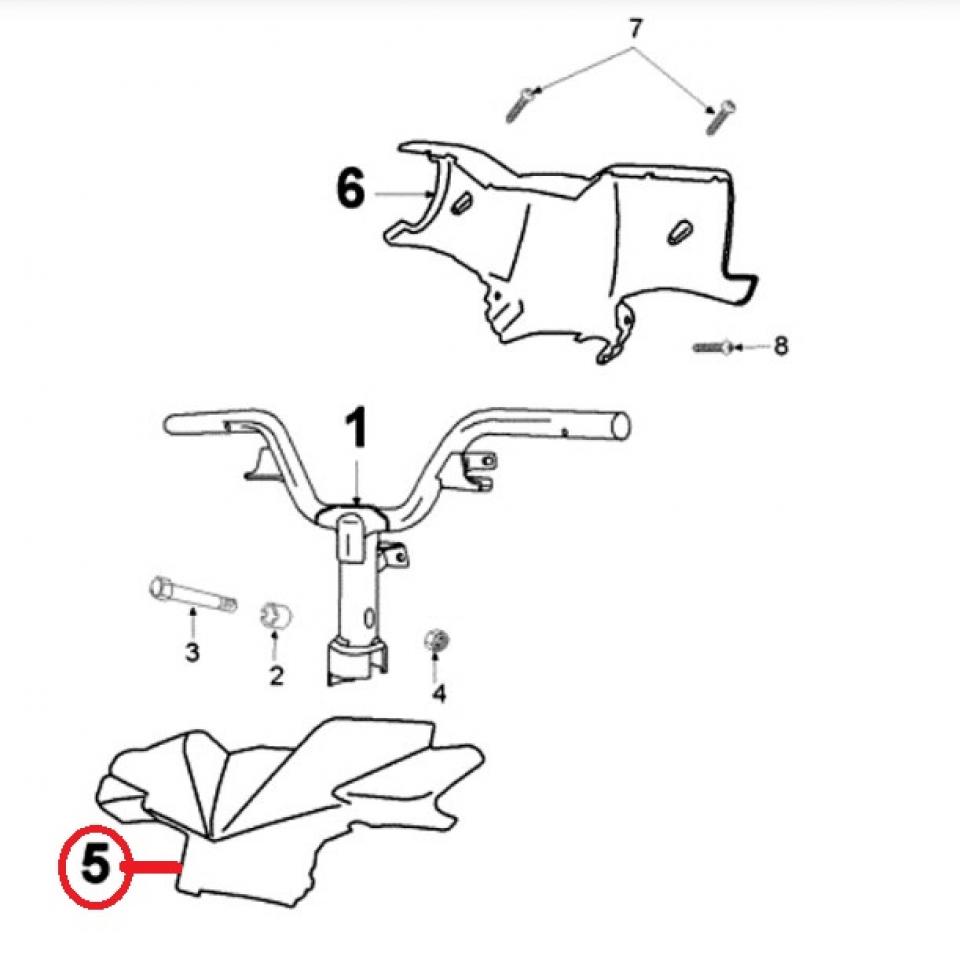 7
6
8
1
3
2
4
5