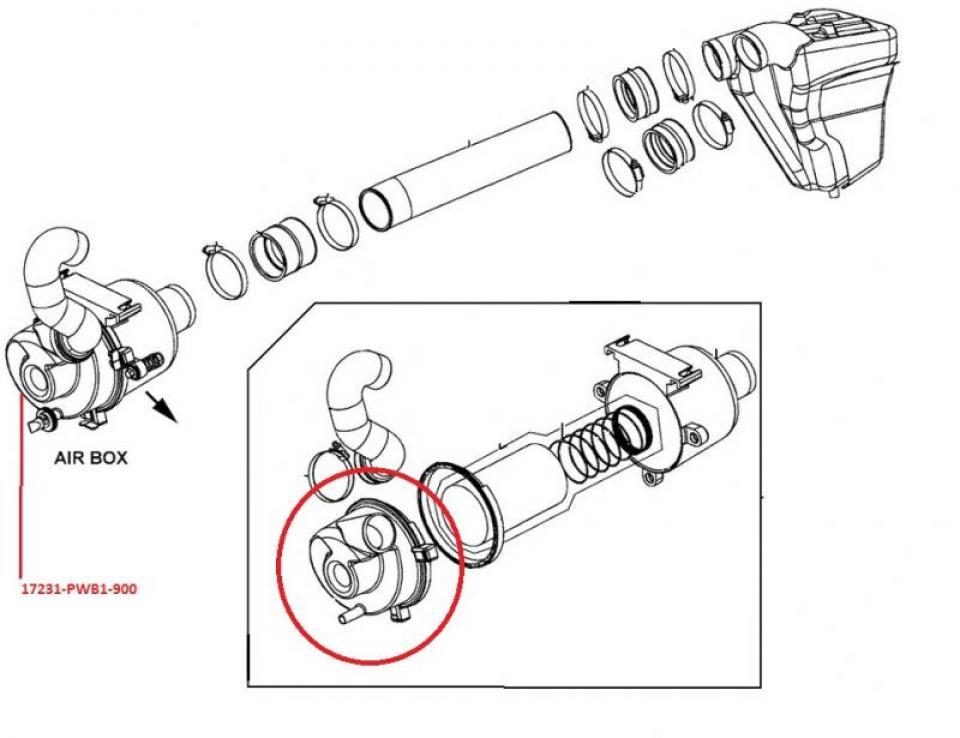 AIR BOX

17231-PWB1-900