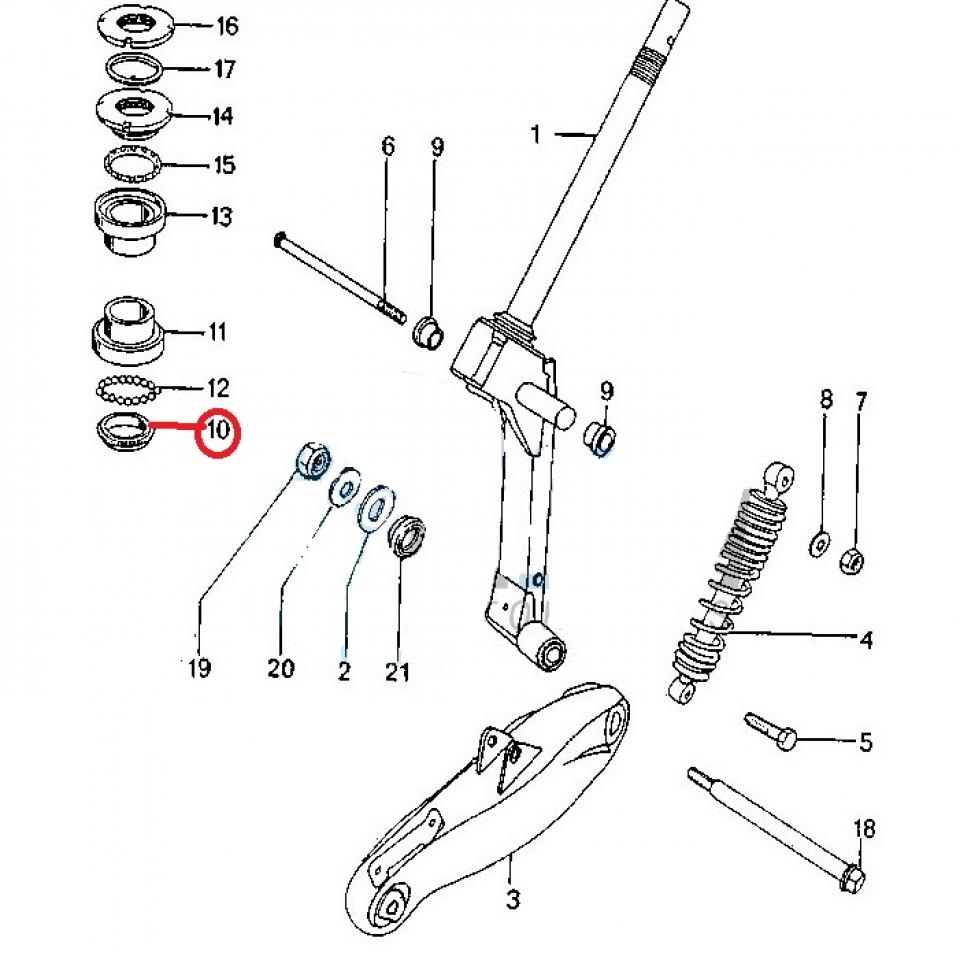 16
17
14
15
13
11
12
10
6
9
1
9
8
7
19
20
2
21
4
5
18
3