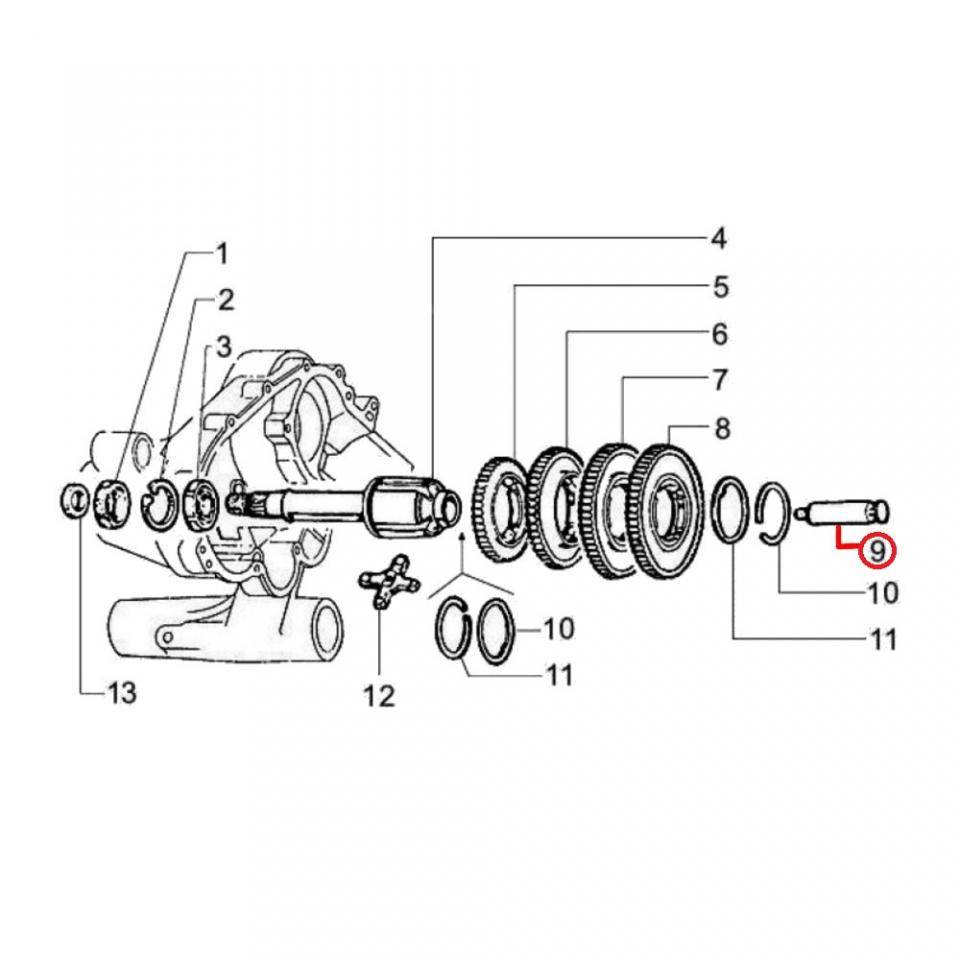 1
2
3
4
5
6
7
8
9
10
11
10
11
12
13