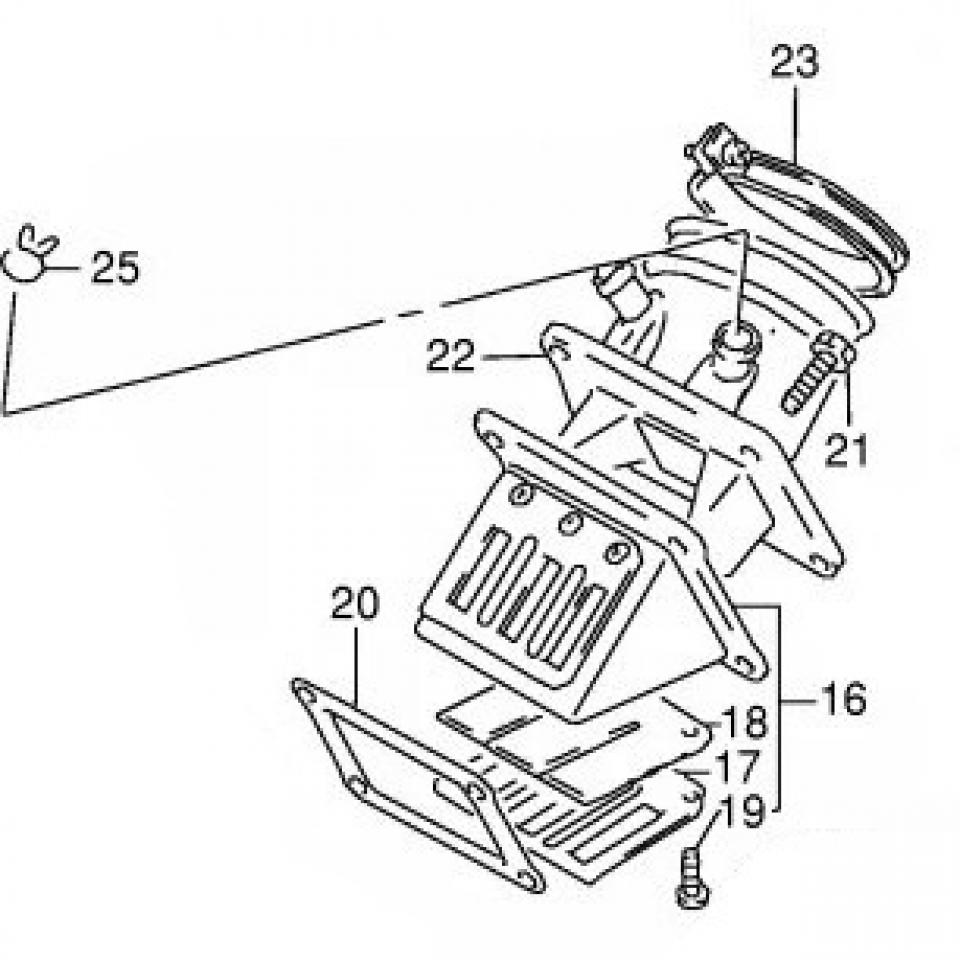 23
25
22
21
20
16
18
17
19