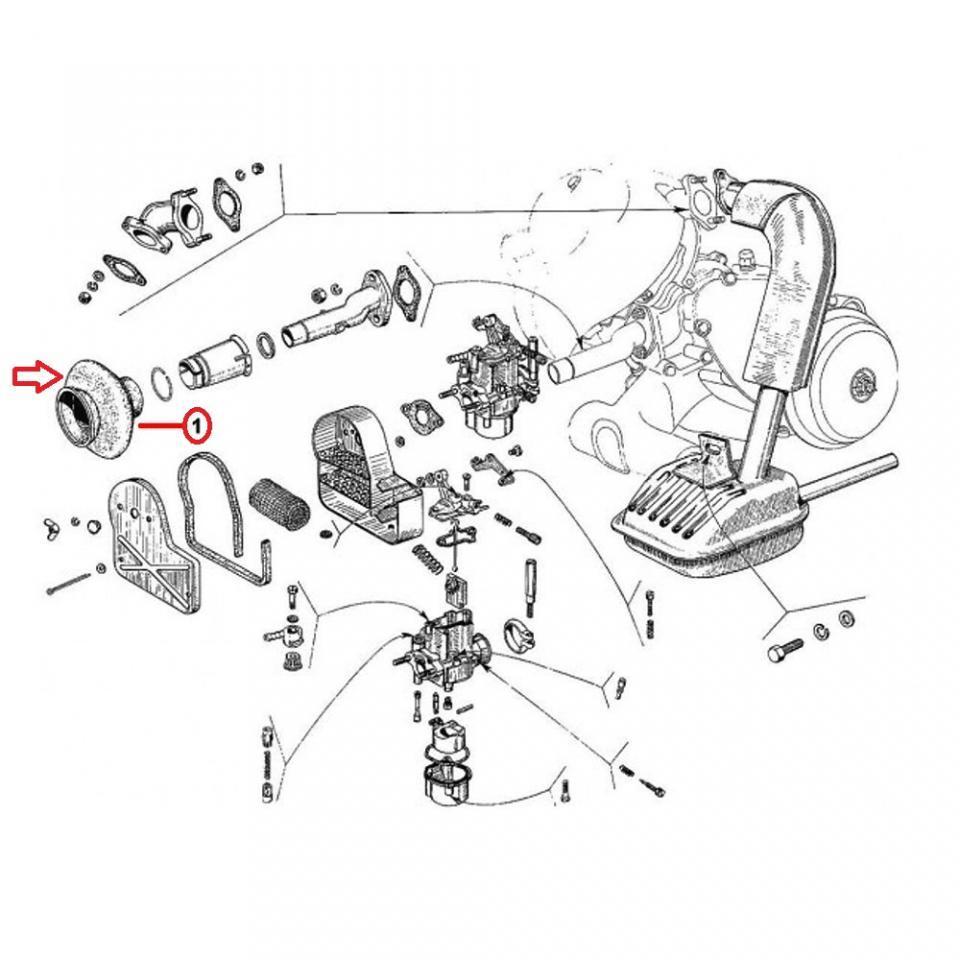 1