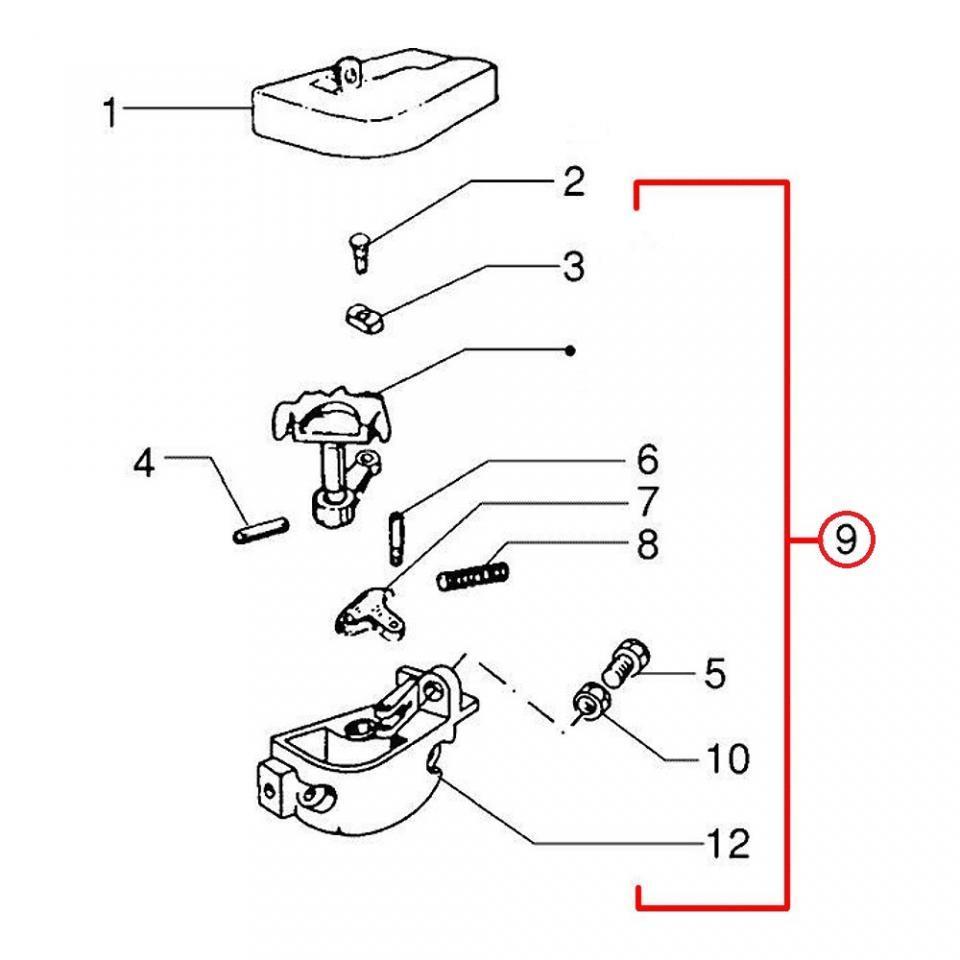 1
2
3
4
6
7
8
9
5
10
12