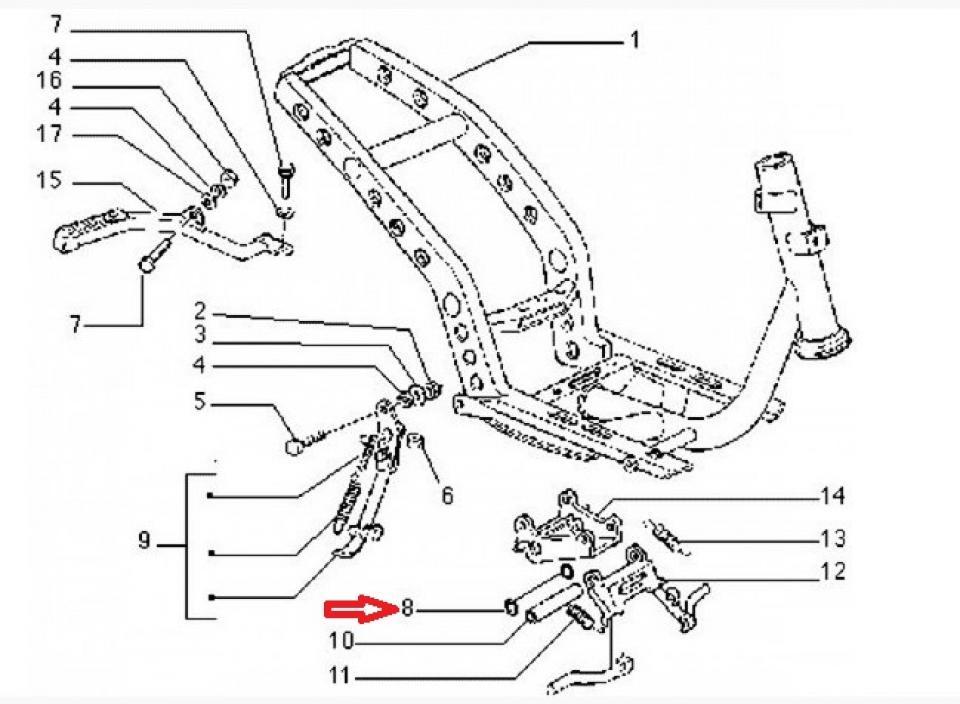 7
4
16
4
17
15
7
1
2
3
4
5
6
9
14
13
12
8
10
11