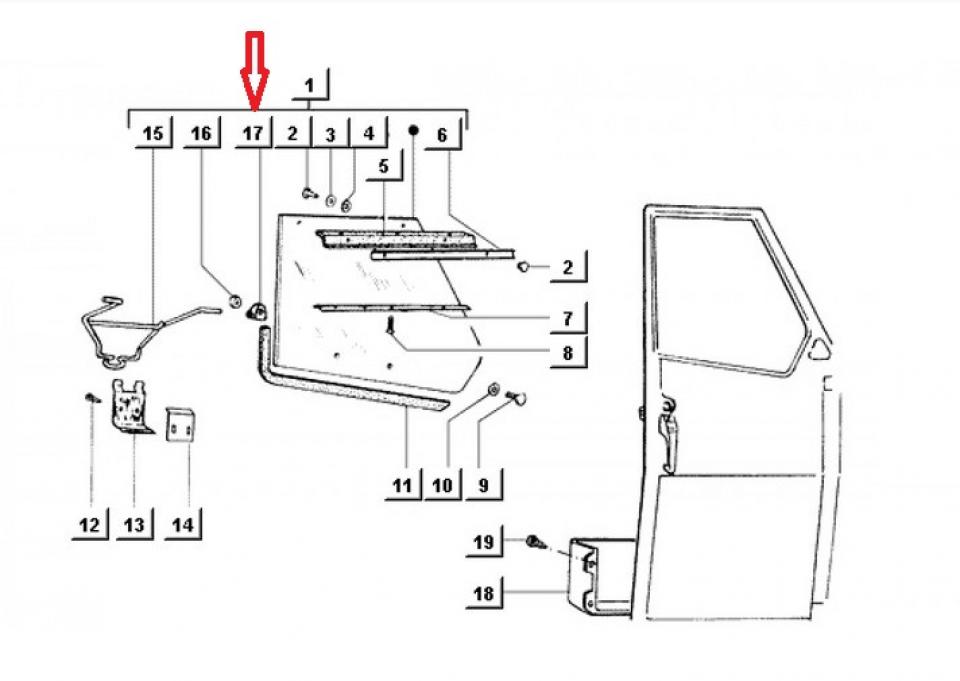 1
15
16
17
2
3
4
6
5
2
7
8
11
10
9
12
13
14
19
18