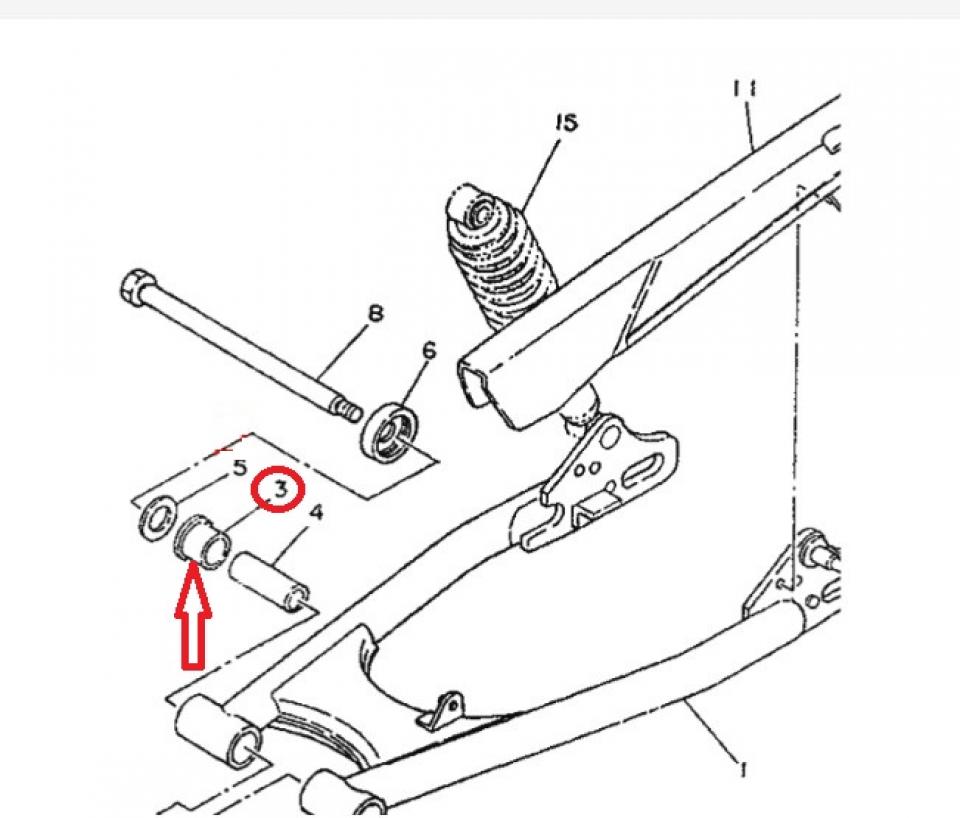 11
15
8
6
5
3
4
1