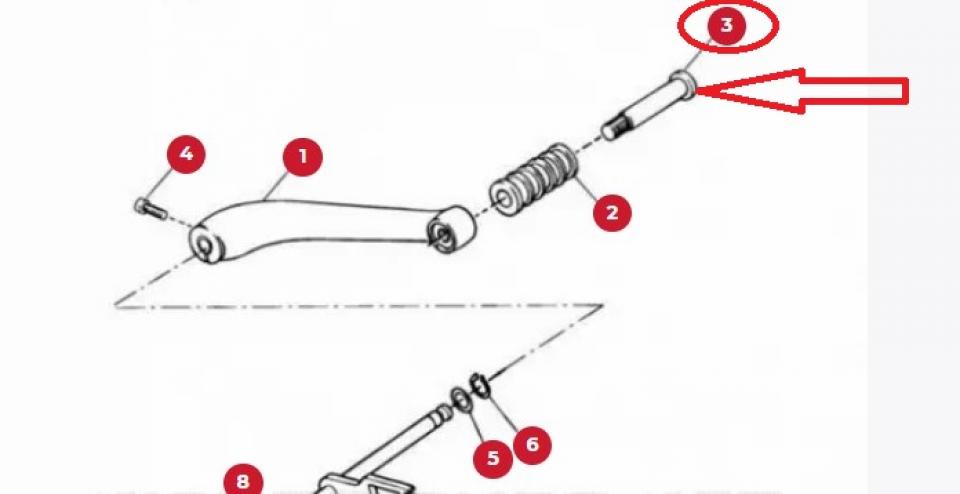 3
4
1
2
5
6
8