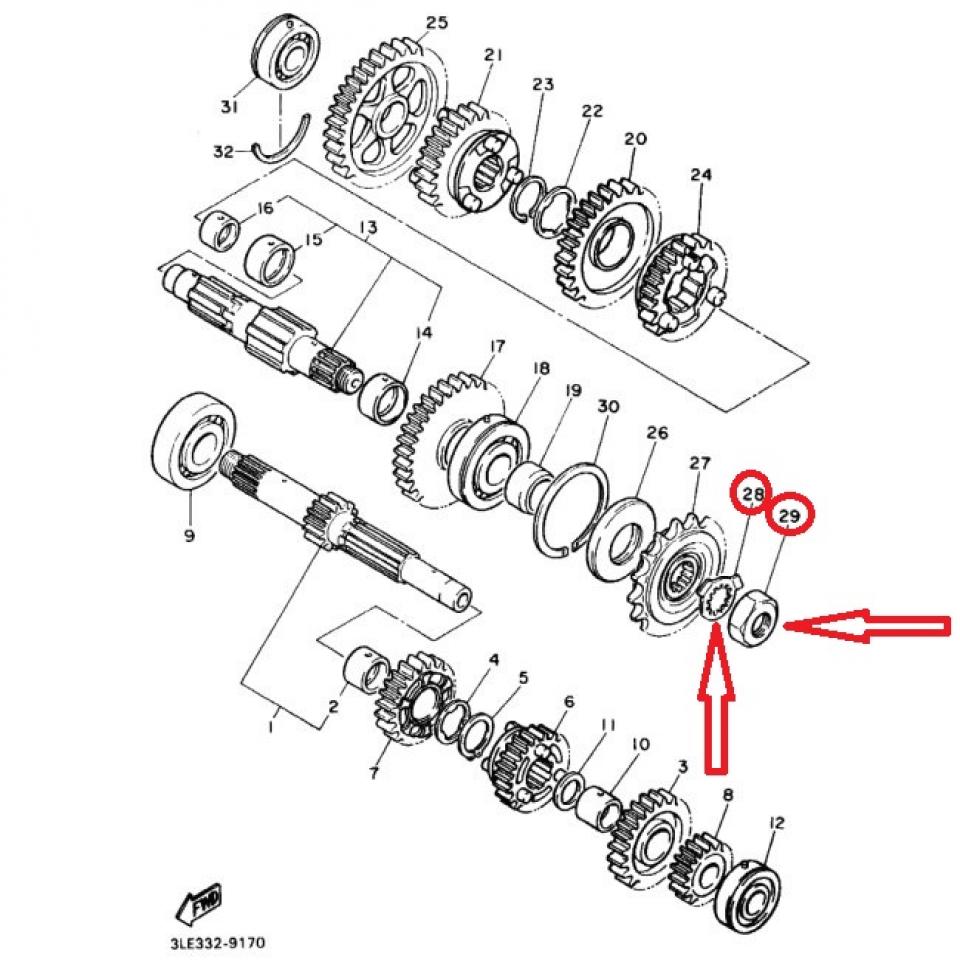 25
21
23
22
20
24
31
32
16
15
13
14
17
18
19
30
26
27
28
29
9
1
2
7
4
5
6
11
10
3
8
12
FWD
3LE332-9170