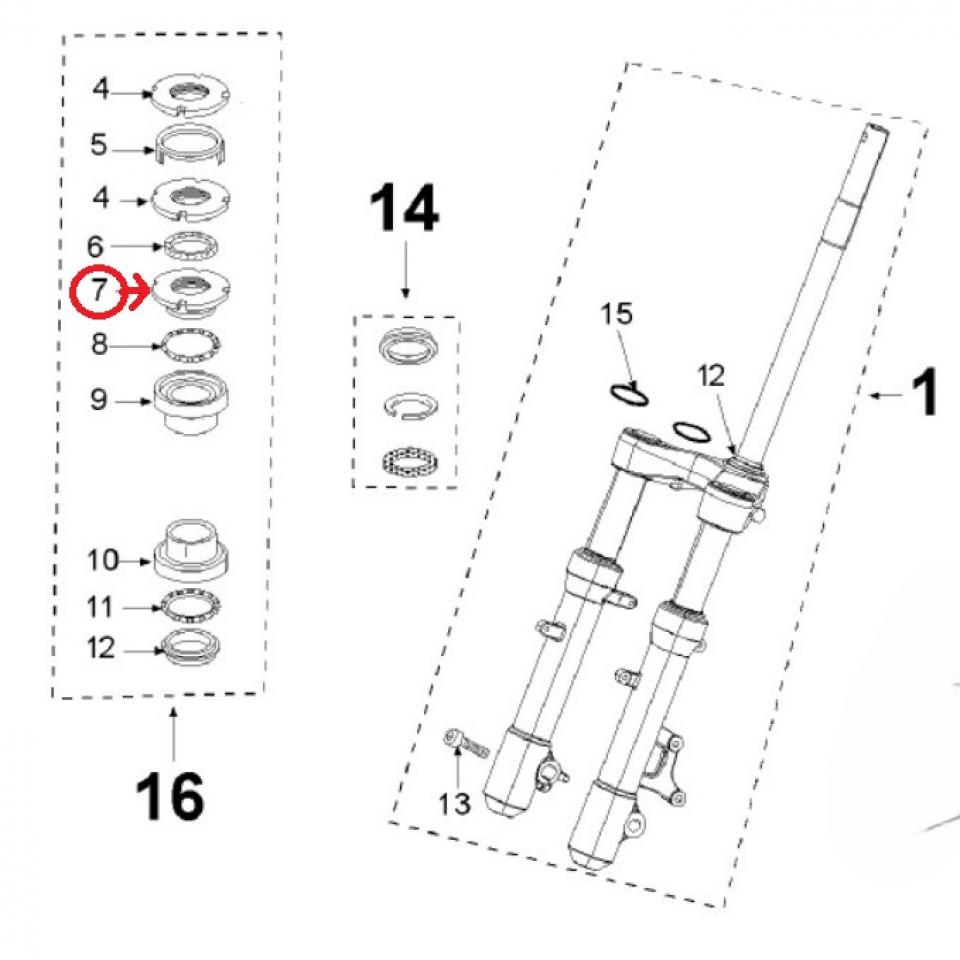 4
5
4
6
7
8
9
10
11
12
16
14
15
12
1
13