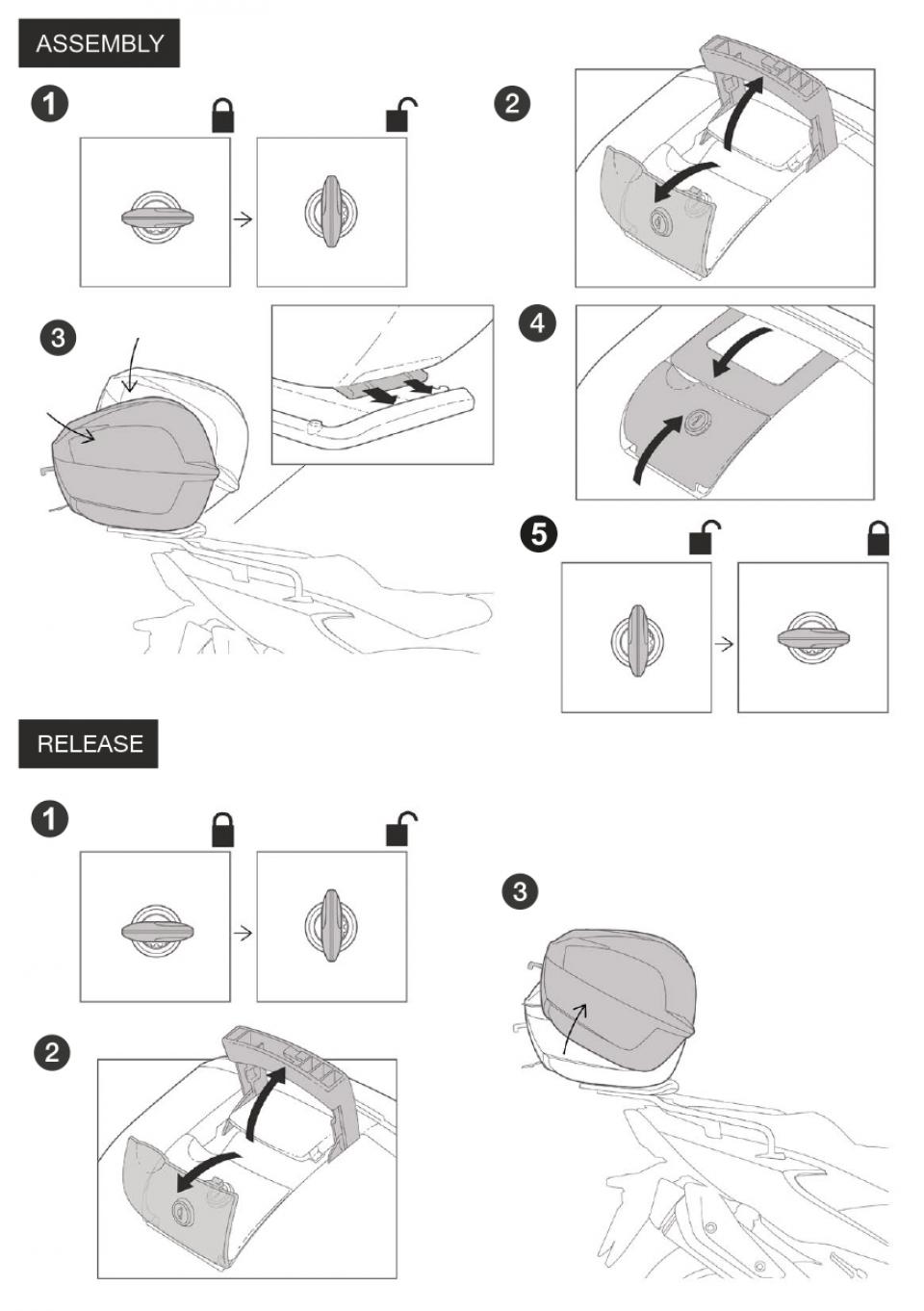 ASSEMBLY

1

2

3

4

5

RELEASE

1

2

3