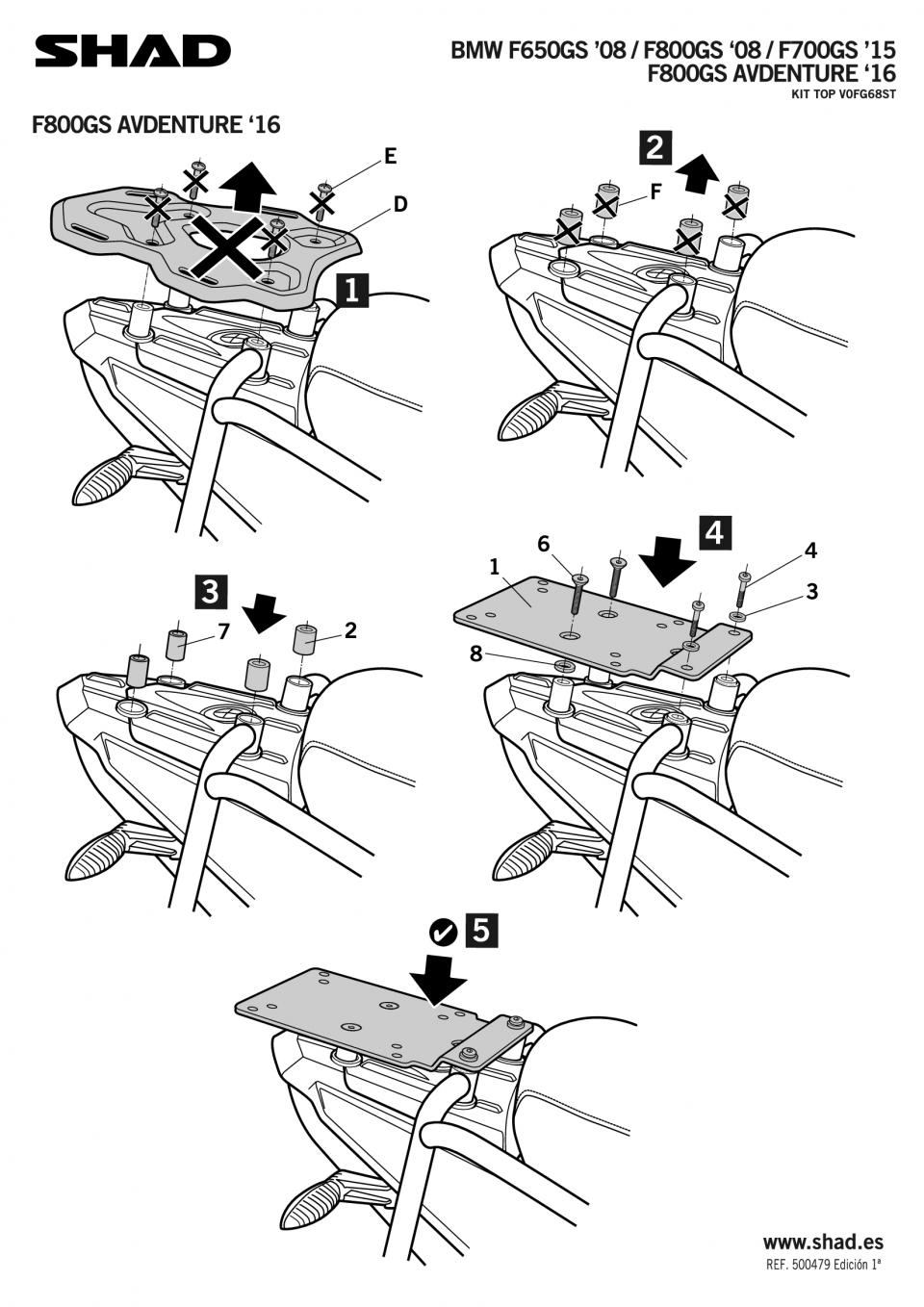 SHAD

BMW F650GS '08 / F800GS '08 / F700GS '15
F800GS AVDENTURE '16
KIT TOP V0FG68ST

F800GS AVDENTURE '16

E
D
1

2
F

3
7
2

4
6
1
4
3
8

5

www.shad.es
REF. 500479 Edición 1ª