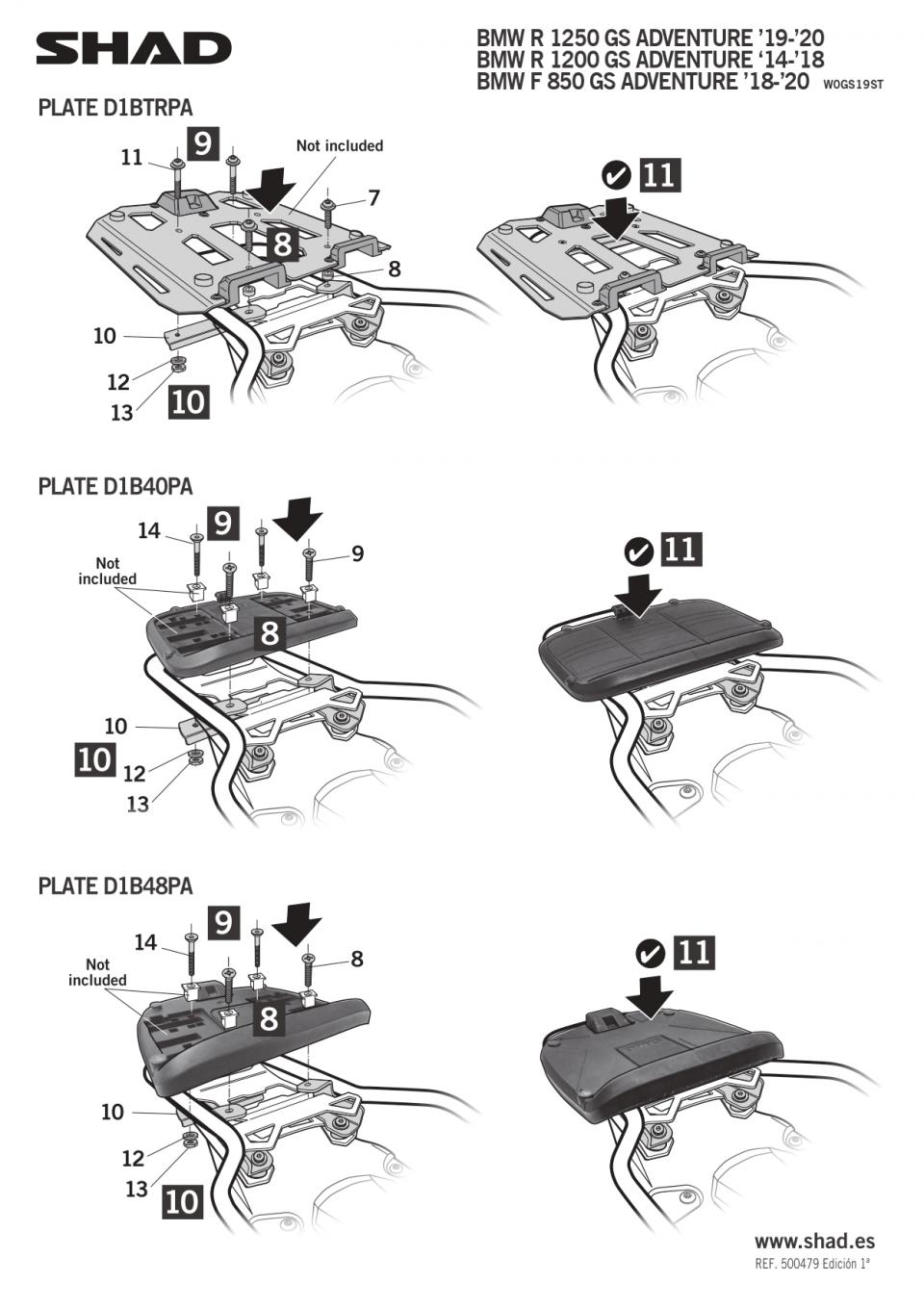 SHAD

BMW R 1250 GS ADVENTURE '19-'20
BMW R 1200 GS ADVENTURE '14-'18
BMW F 850 GS ADVENTURE '18-'20 W0GS19ST

PLATE D1BTRPA

11
9
Not included
7
8
8
10
12
13
10

11

PLATE D1B40PA

14
9
9
Not included
8
10
10
12
13

11

PLATE D1B48PA

14
9
8
Not included
8
10
12
13
10

11

www.shad.es
REF. 500479 Edición 1ª