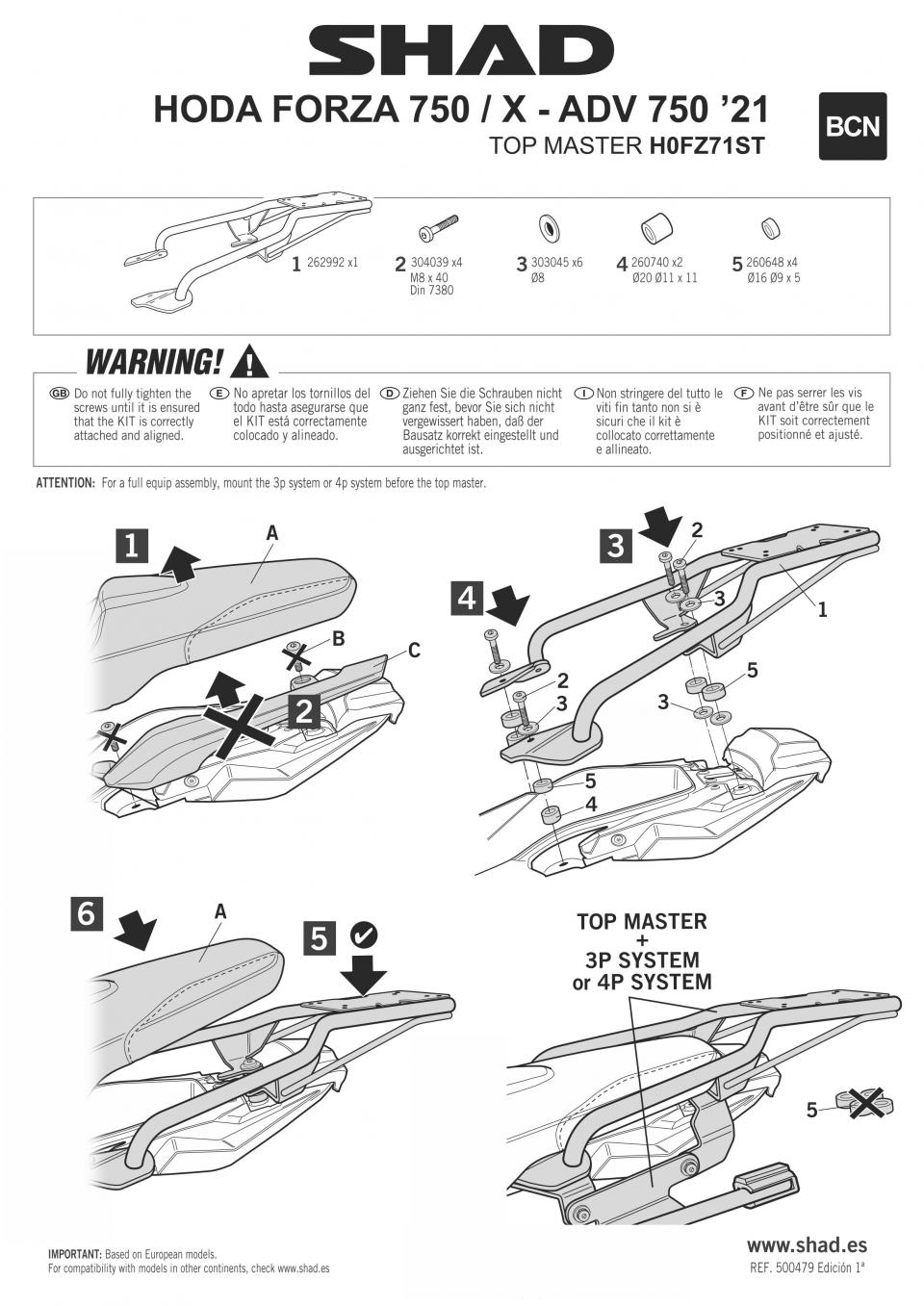 SHAD

HODA FORZA 750 / X - ADV 750 '21

TOP MASTER H0FZ71ST

BCN

1 262992 x1

2 304039 x4
M8 x 40
Din 7380

3 303045 x6
Ø8

4 260740 x2
Ø20 Ø11 x 11

5 260648 x4
Ø16 Ø9 x 5

WARNING!

GB Do not fully tighten the screws until it is ensured that the KIT is correctly attached and aligned.

E No apretar los tornillos del todo hasta asegurarse que el KIT está correctamente colocado y alineado.

D Ziehen Sie die Schrauben nicht ganz fest, bevor Sie sich nicht vergewissert haben, daß der Bausatz korrekt eingestellt und ausgerichtet ist.

I Non stringere del tutto le viti fin tanto non si è sicuri che il kit è collocato correttamente e allineato.

F Ne pas serrer les vis avant d'être sûr que le KIT soit correctement positionné et ajusté.

ATTENTION: For a full equip assembly, mount the 3p system or 4p system before the top master.

1 A B C 2

3 2 3 1 4 2 3 5 3 5 4

6 A 5

TOP MASTER
+
3P SYSTEM
or 4P SYSTEM

5

IMPORTANT: Based on European models.
For compatibility with models in other continents, check www.shad.es

www.shad.es
REF. 500479 Edición 1ª