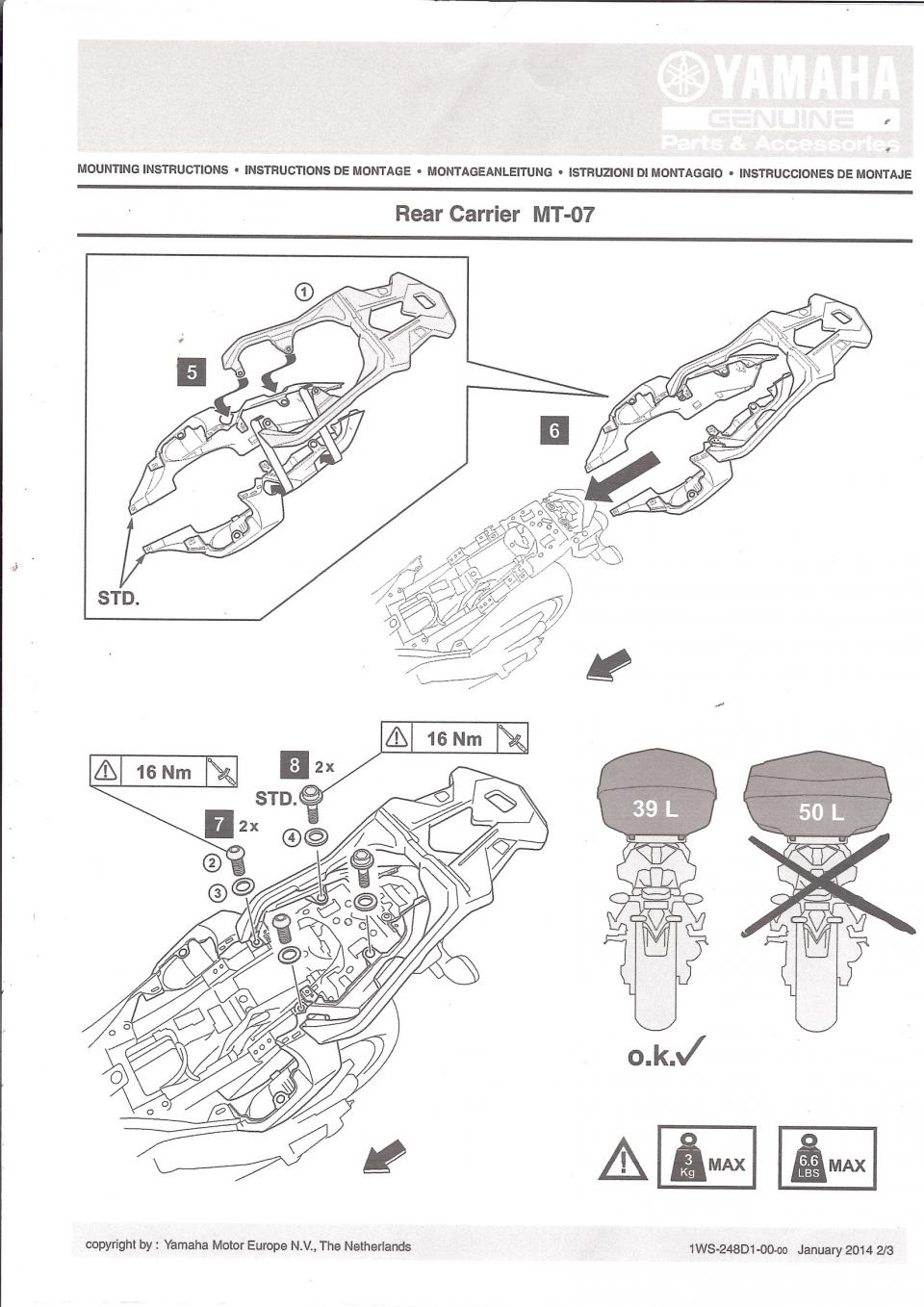 YAMAHA
GENUINE
Parts & Accessories

MOUNTING INSTRUCTIONS • INSTRUCTIONS DE MONTAGE • MONTAGEANLEITUNG • ISTRUZIONI DI MONTAGGIO • INSTRUCCIONES DE MONTAJE

Rear Carrier MT-07

①
5
STD.
6

16 Nm
16 Nm
8 2x
STD.
7 2x
②
③
④

39 L
50 L
o.k.✓

3 Kg MAX
6.6 LBS MAX

copyright by : Yamaha Motor Europe N.V., The Netherlands

1WS-248D1-00-00 January 2014 2/3