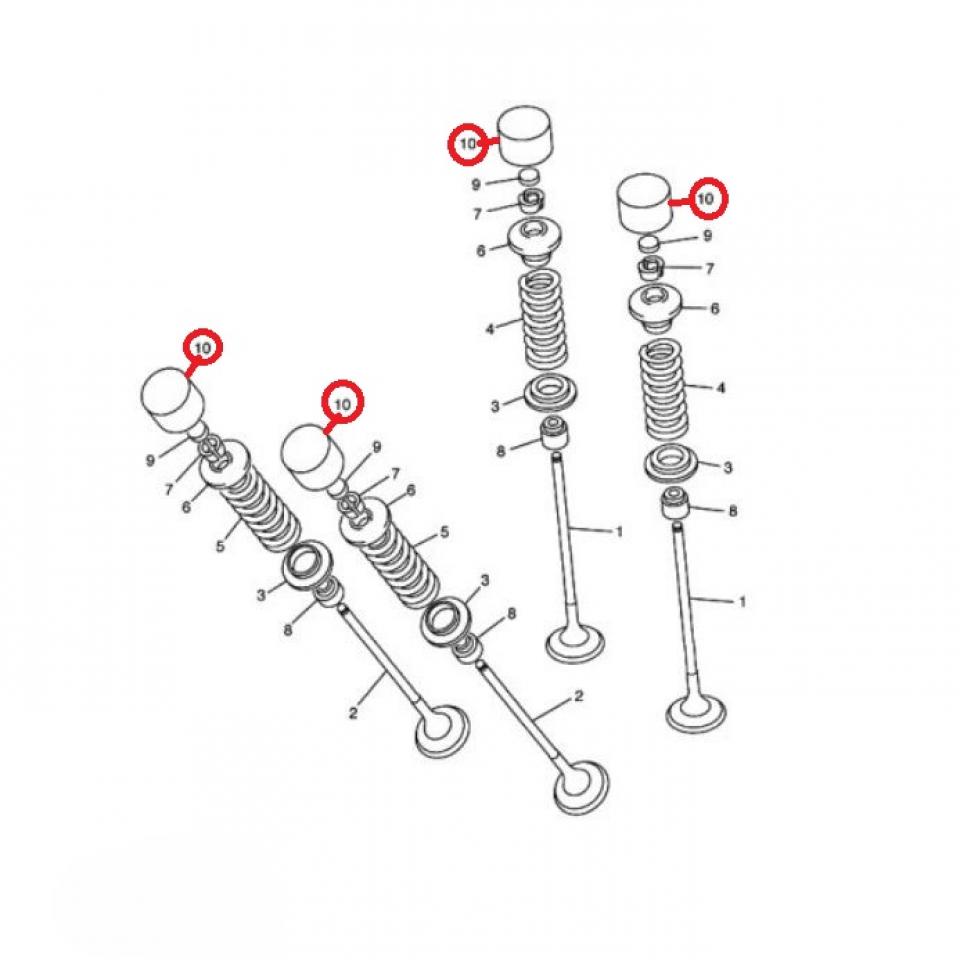 10
9
7
6
4
3
8
1
10
9
7
6
4
3
8
1
10
9
7
6
5
3
8
2
10
9
7
6
5
3
8
2