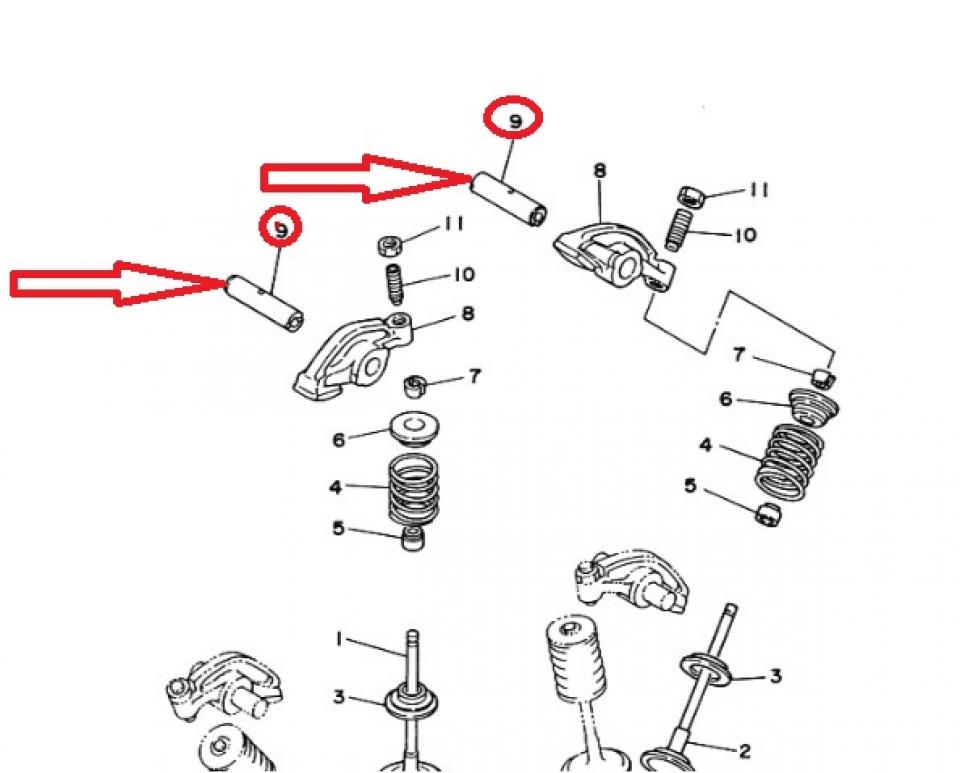 9
8
11
10
9
11
10
8
7
7
6
6
4
4
5
5
1
3
3
2