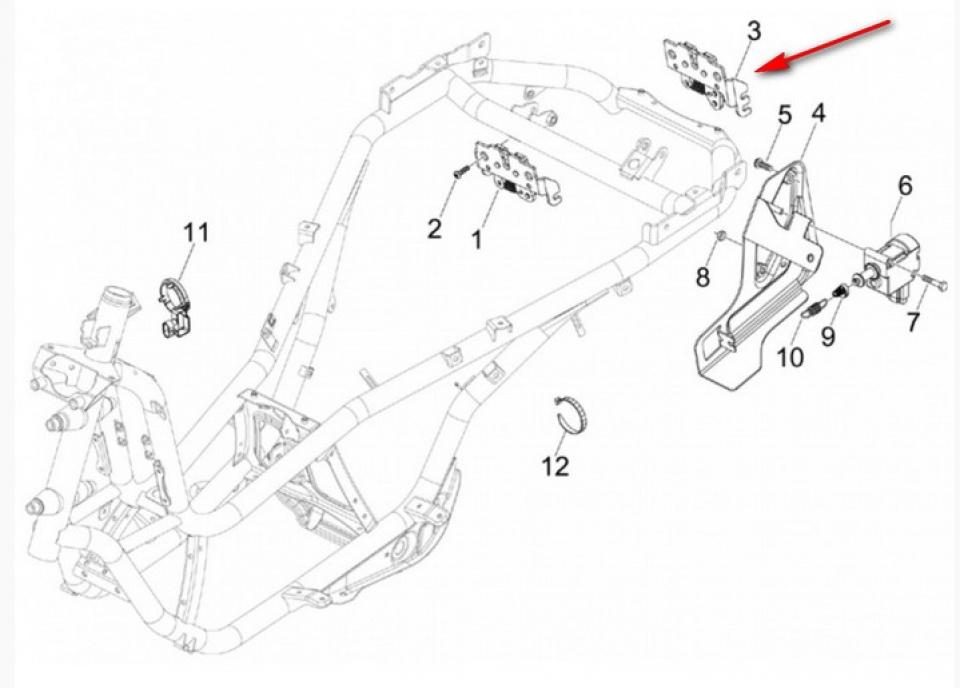 3
5
4
6
11
2
1
8
9
7
10
12