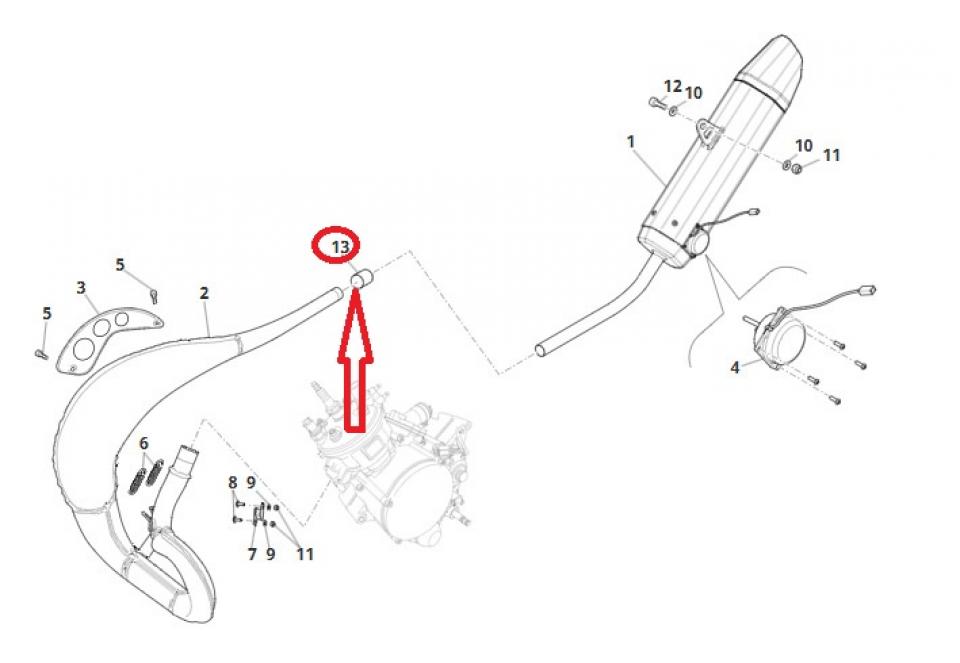 12
10
1
10
11
13
5
3
2
5
4
6
8
9
7
9
11