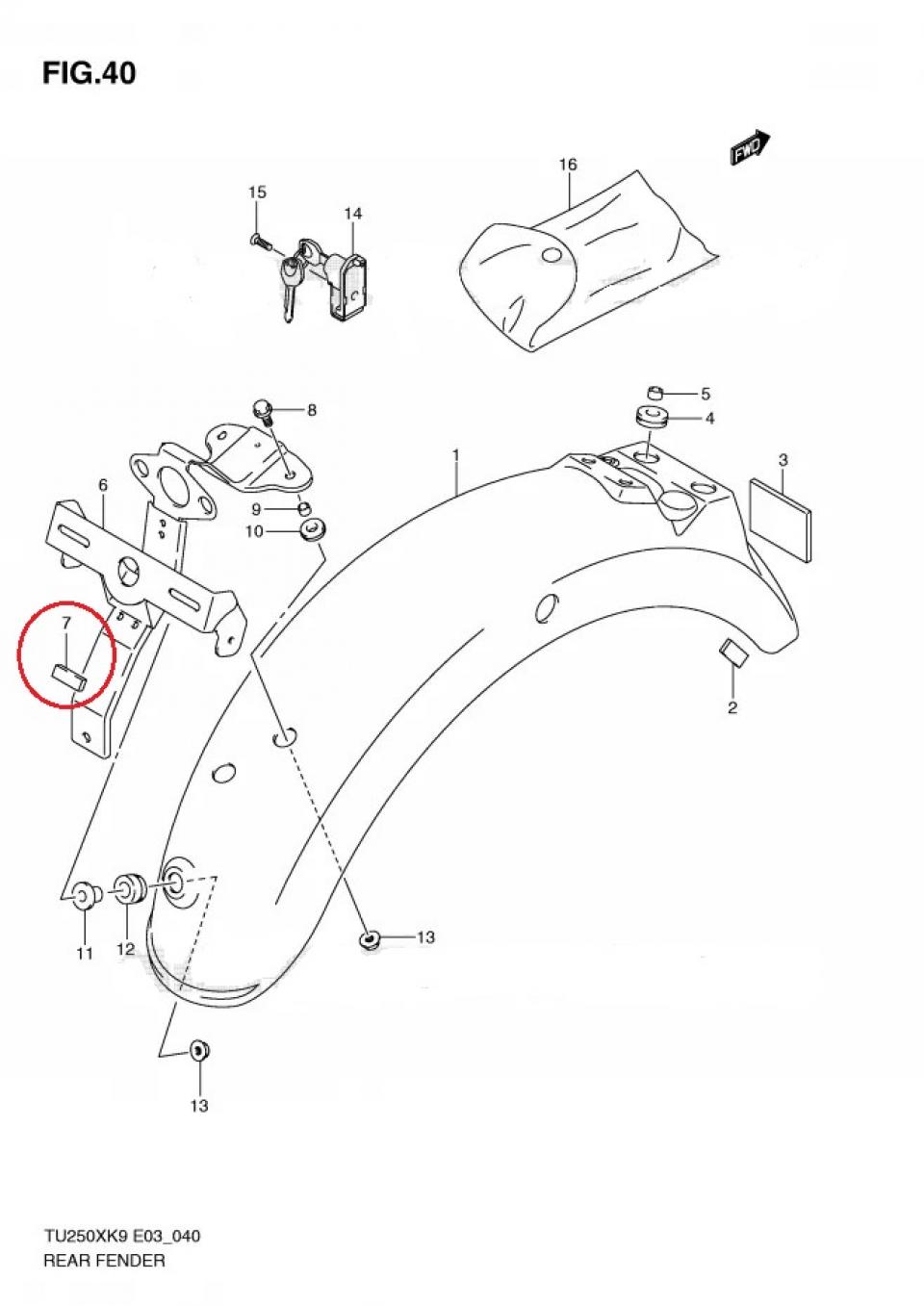 FIG.40

FWD

16

15

14

8

5

4

3

1

6

9

10

7

2

11

12

13

13

TU250XK9 E03_040
REAR FENDER