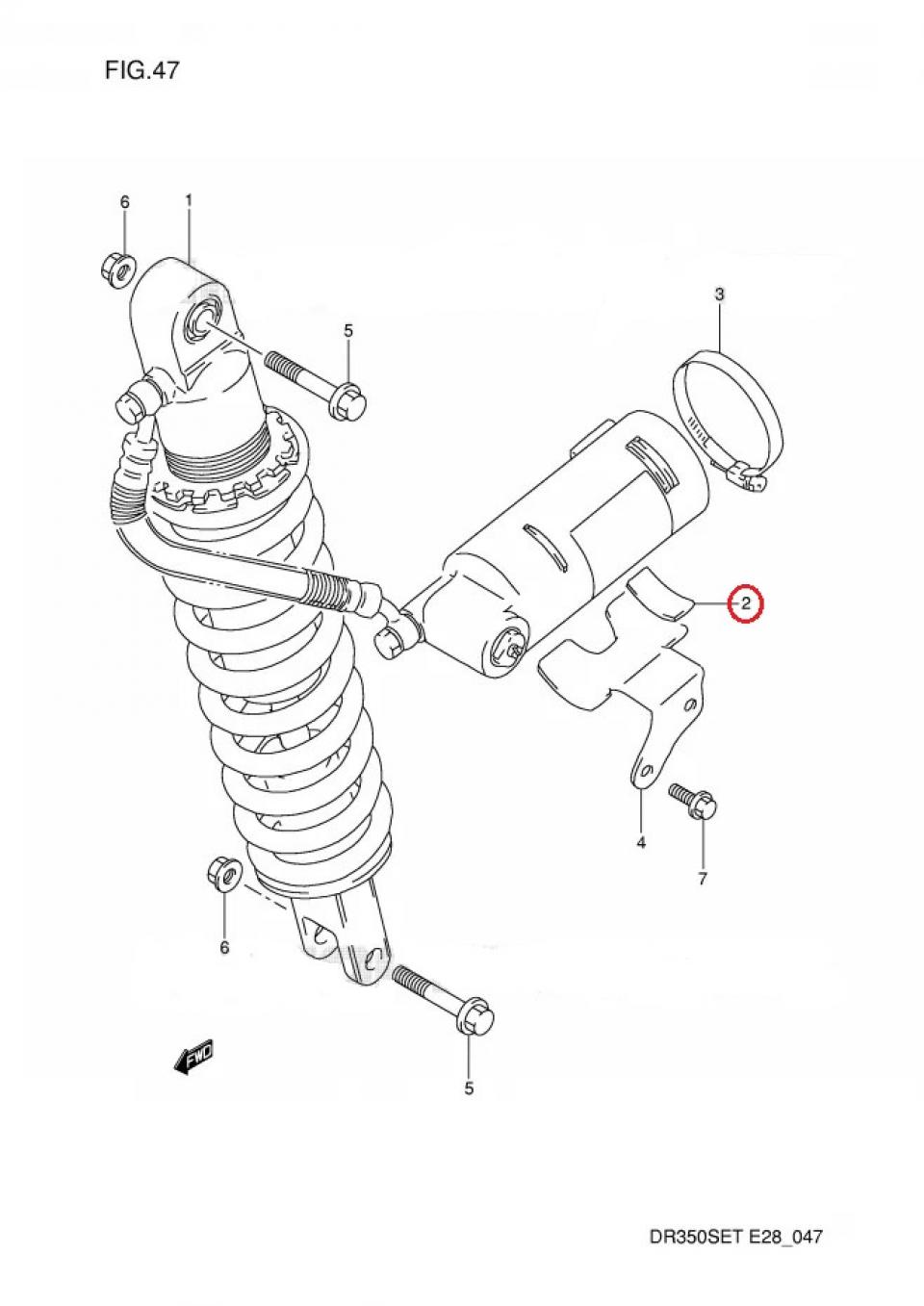 FIG.47

6
1
5
3
2
4
7
6
5
FWD

DR350SET E28_047