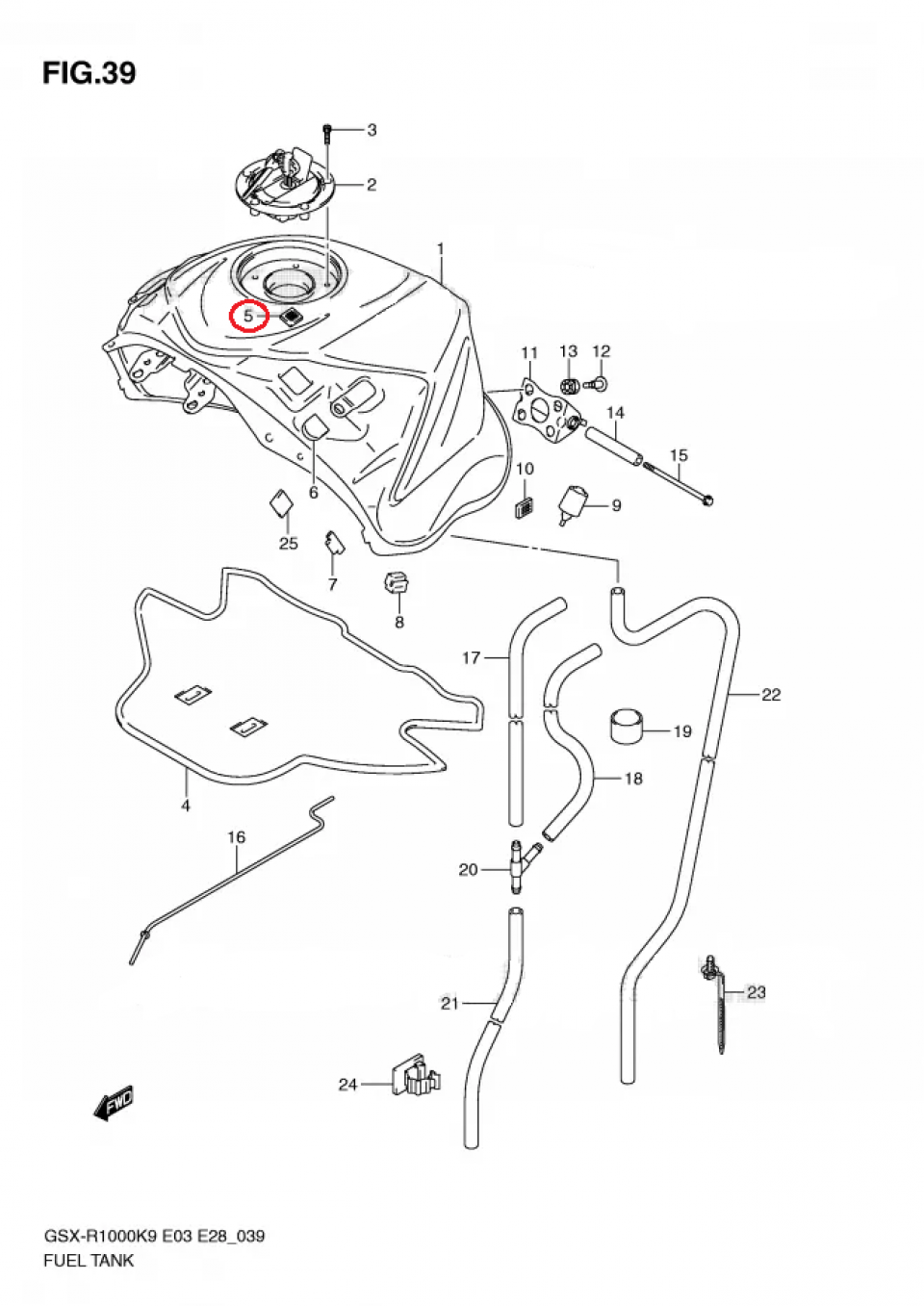 FIG.39

3
2
1
5
11
13
12
14
15
10
9
6
25
7
8
17
22
19
18
4
16
20
21
23
24
FWD

GSX-R1000K9 E03 E28_039
FUEL TANK