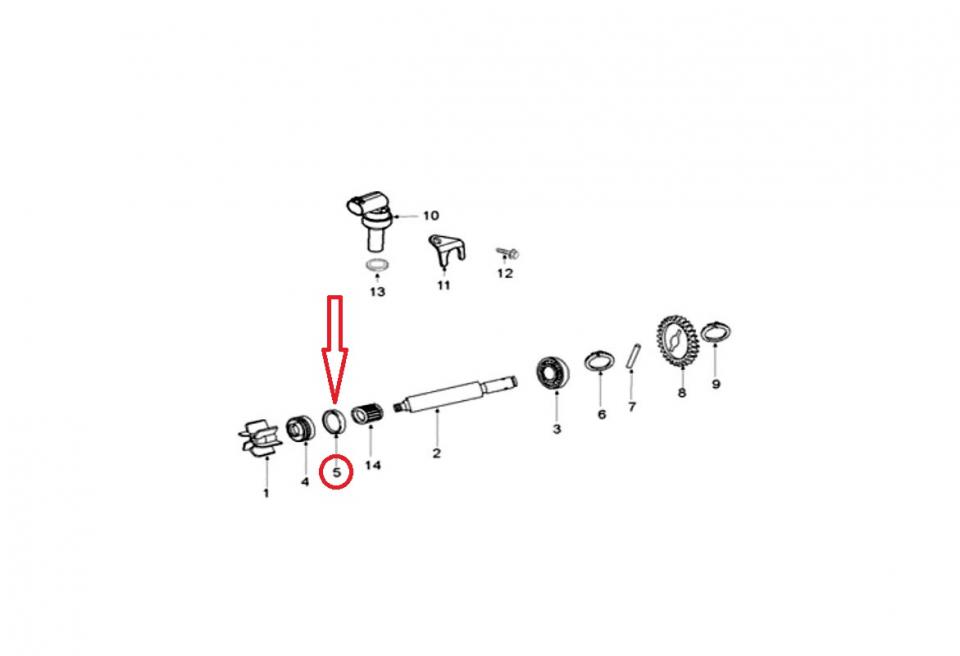 10
13
11
12
1
4
5
14
2
3
6
7
8
9