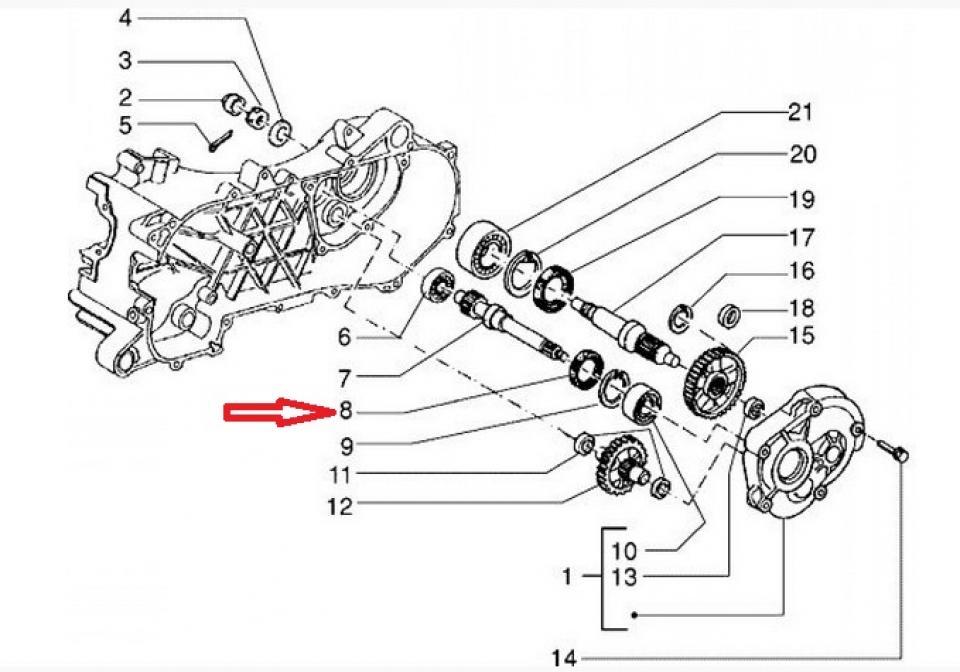 4
3
2
5
21
20
19
17
16
18
15
6
7
8
9
11
12
10
1
13
14